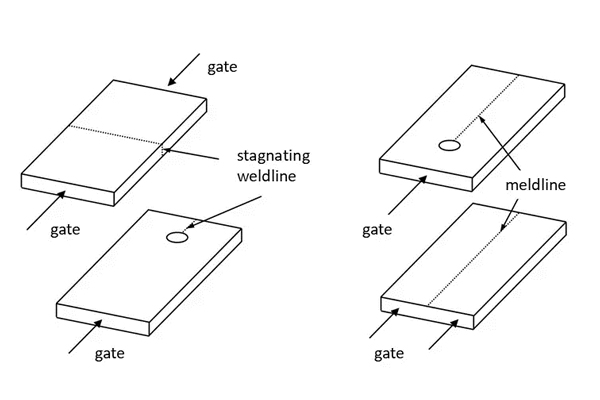 gate

stagnating weldline

gate

gate

meldline

gate

gate